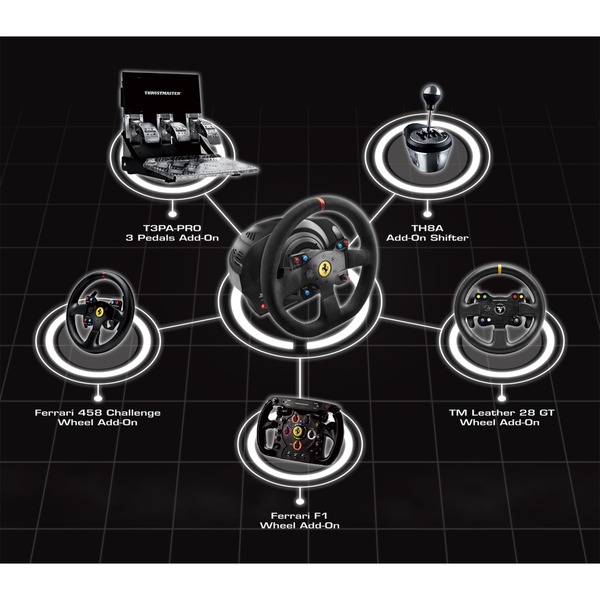 THRUSTMASTER

T3PA-PRO
3 Pedals Add-On

TH8A
Add-On Shifter

Ferrari 458 Challenge
Wheel Add-On

TM Leather 28 GT
Wheel Add-On

Ferrari F1
Wheel Add-On